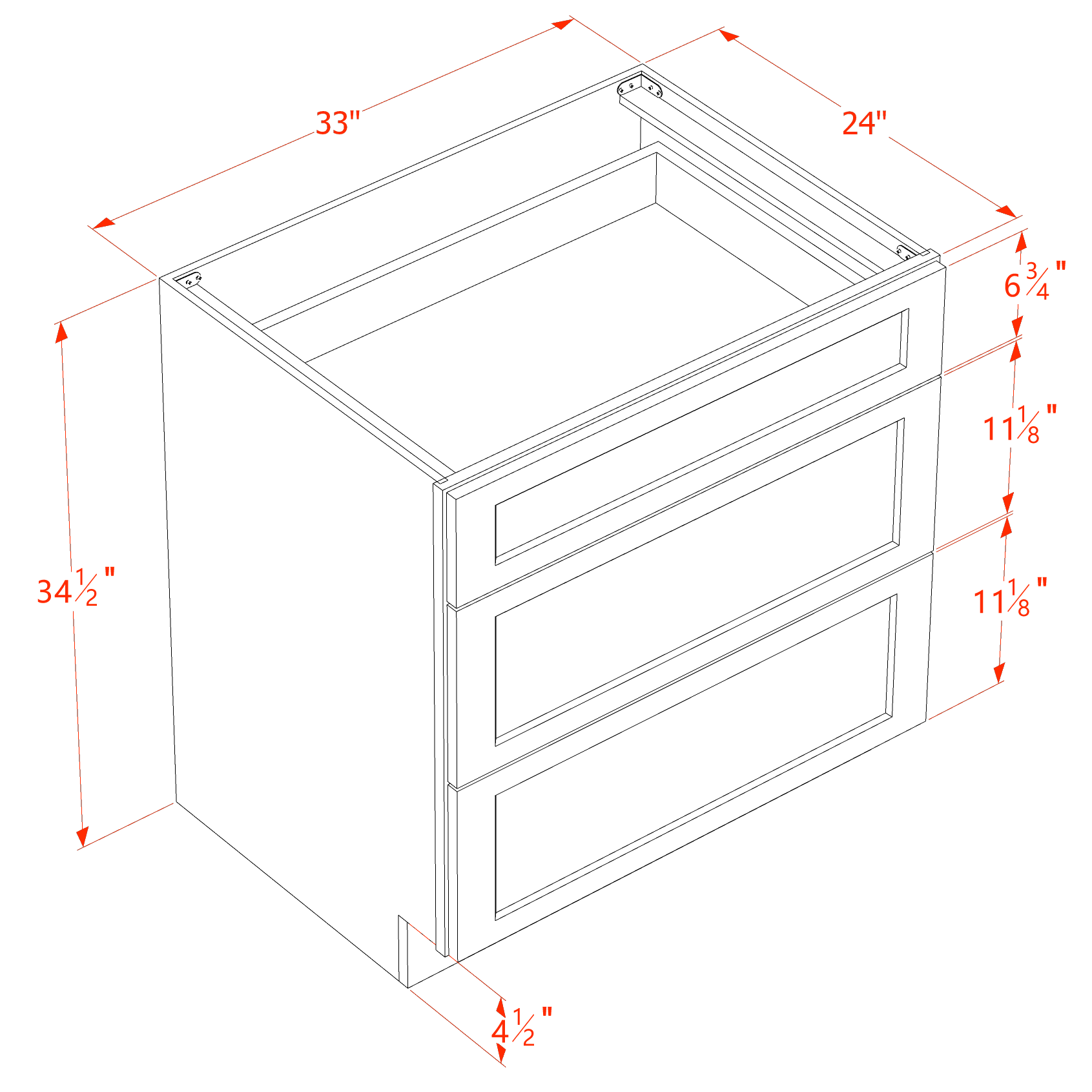 33"

24"

$6\frac{3}{4}$"

$11\frac{1}{8}$"

$11\frac{1}{8}$"

$34\frac{1}{2}$"

$4\frac{1}{2}$"